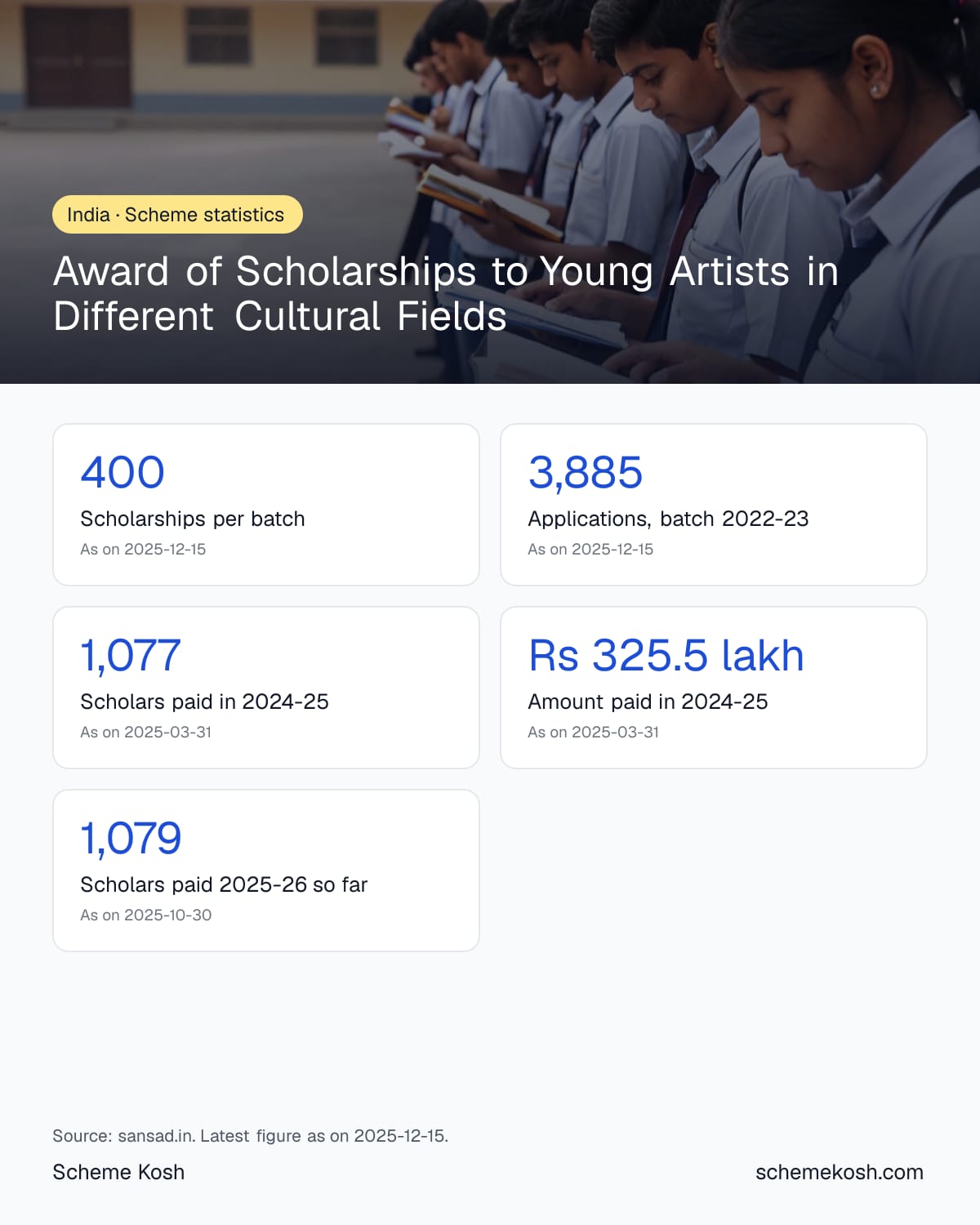 India · Scheme statistics

Award of Scholarships to Young Artists in Different Cultural Fields

400
Scholarships per batch
As on 2025-12-15

3,885
Applications, batch 2022-23
As on 2025-12-15

1,077
Scholars paid in 2024-25
As on 2025-03-31

Rs 325.5 lakh
Amount paid in 2024-25
As on 2025-03-31

1,079
Scholars paid 2025-26 so far
As on 2025-10-30

Source: sansad.in. Latest figure as on 2025-12-15.

Scheme Kosh

schemekosh.com