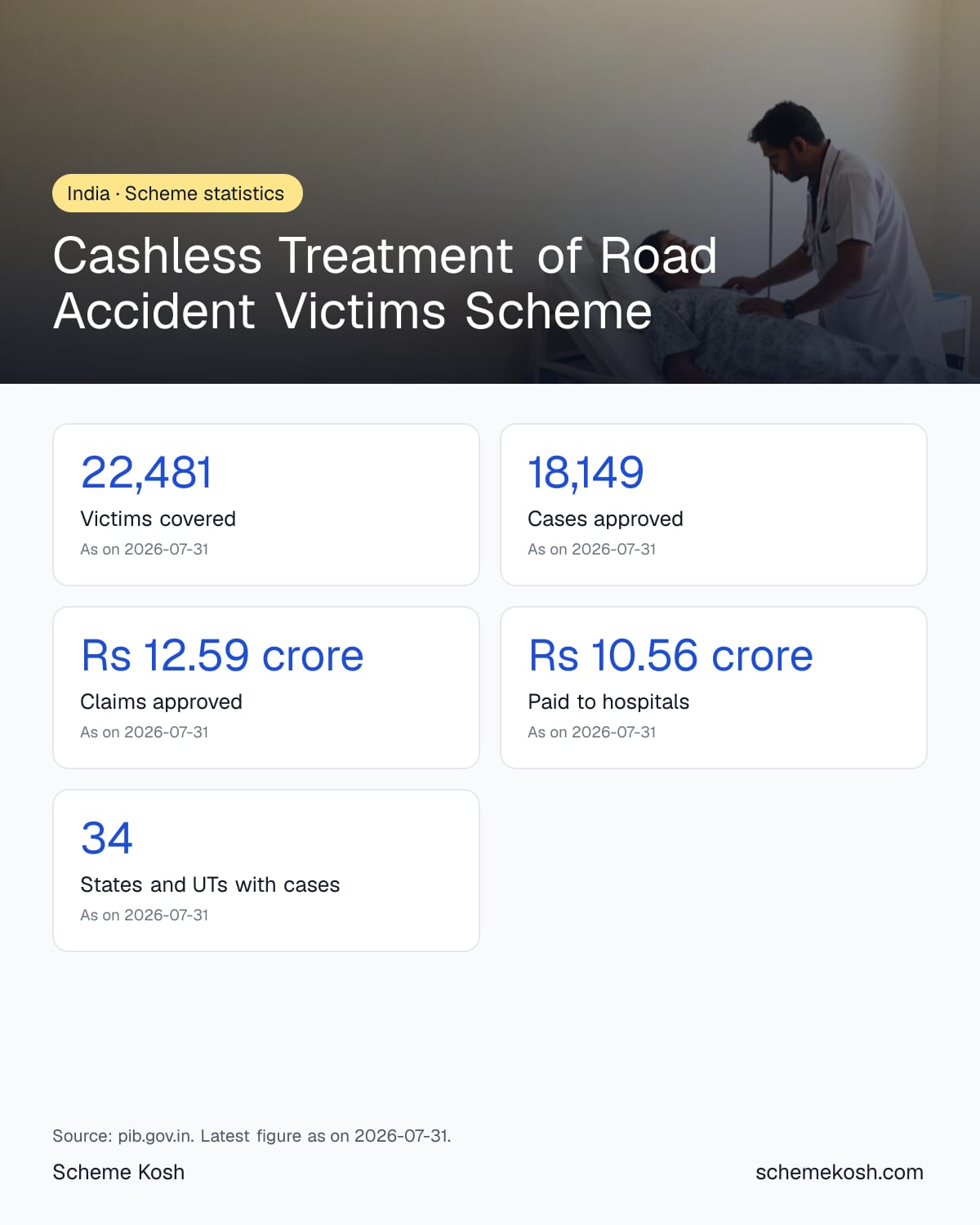 India · Scheme statistics

Cashless Treatment of Road Accident Victims Scheme

22,481
Victims covered
As on 2026-07-31

18,149
Cases approved
As on 2026-07-31

Rs 12.59 crore
Claims approved
As on 2026-07-31

Rs 10.56 crore
Paid to hospitals
As on 2026-07-31

34
States and UTs with cases
As on 2026-07-31

Source: pib.gov.in. Latest figure as on 2026-07-31.

Scheme Kosh

schemekosh.com