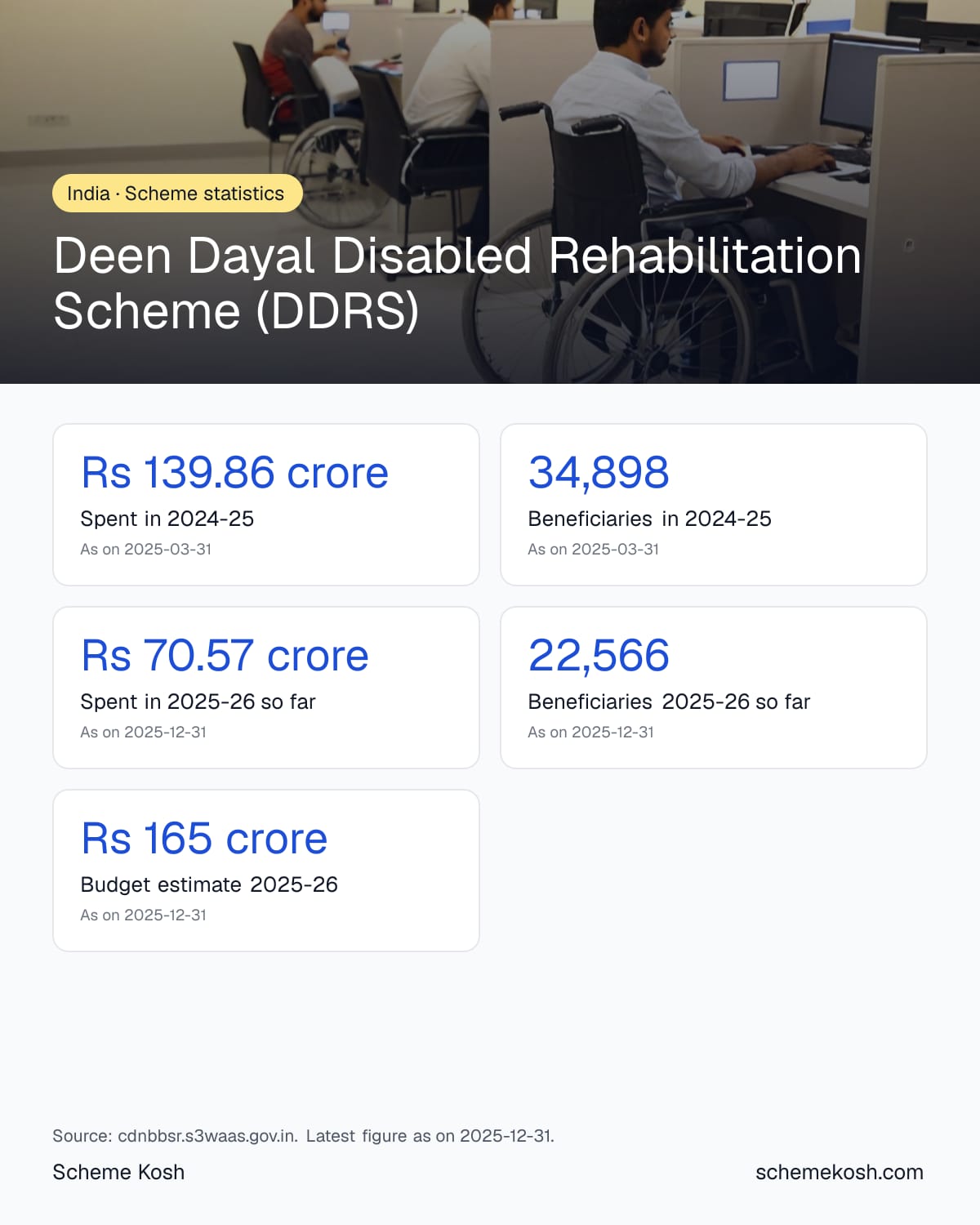 India · Scheme statistics

Deen Dayal Disabled Rehabilitation Scheme (DDRS)

Rs 139.86 crore
Spent in 2024-25
As on 2025-03-31

34,898
Beneficiaries in 2024-25
As on 2025-03-31

Rs 70.57 crore
Spent in 2025-26 so far
As on 2025-12-31

22,566
Beneficiaries 2025-26 so far
As on 2025-12-31

Rs 165 crore
Budget estimate 2025-26
As on 2025-12-31

Source: cdnbbsr.s3waas.gov.in. Latest figure as on 2025-12-31.

Scheme Kosh

schemekosh.com