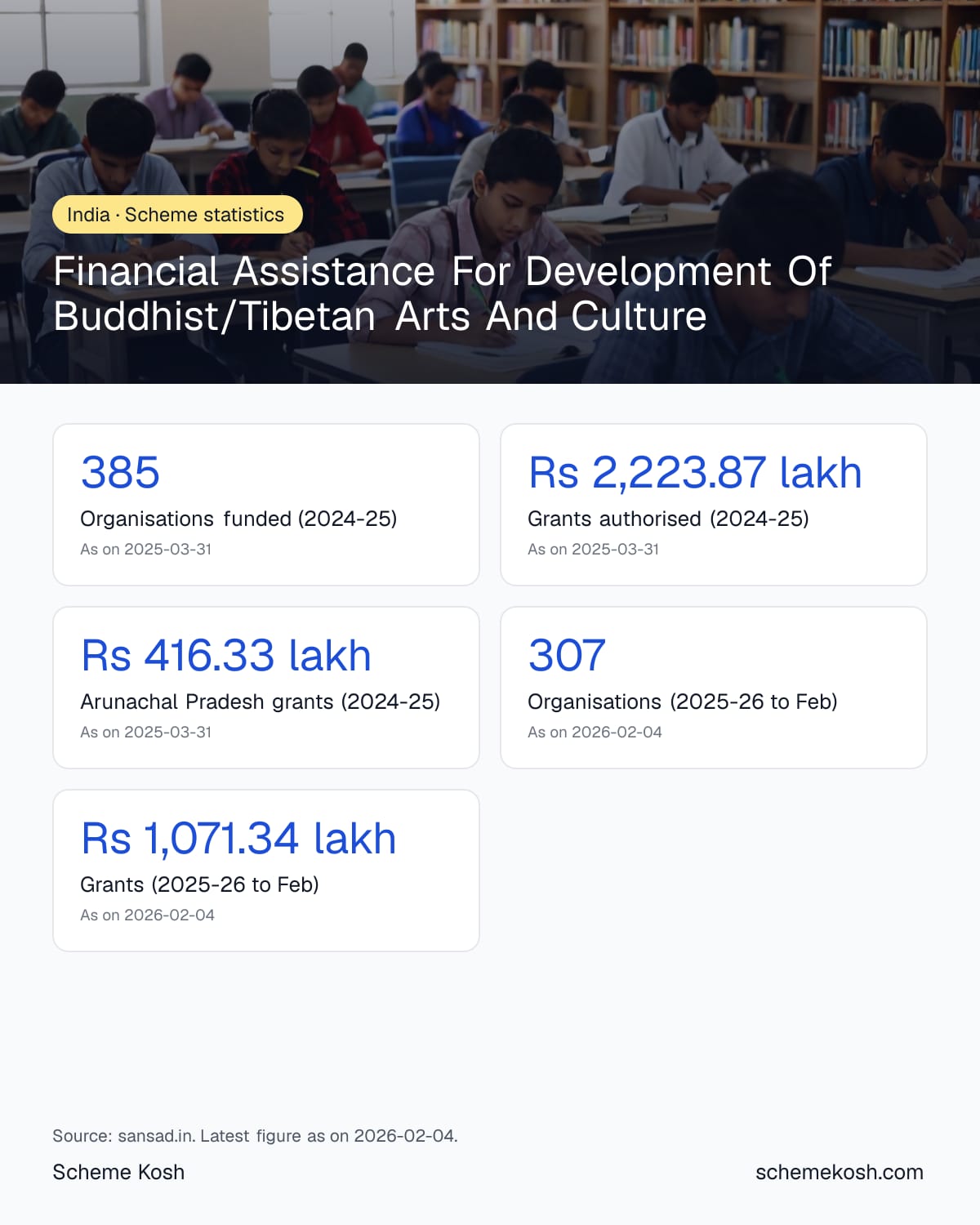 India · Scheme statistics

Financial Assistance For Development Of Buddhist/Tibetan Arts And Culture

385

Organisations funded (2024-25)

As on 2025-03-31

Rs 2,223.87 lakh

Grants authorised (2024-25)

As on 2025-03-31

Rs 416.33 lakh

Arunachal Pradesh grants (2024-25)

As on 2025-03-31

307

Organisations (2025-26 to Feb)

As on 2026-02-04

Rs 1,071.34 lakh

Grants (2025-26 to Feb)

As on 2026-02-04

Source: sansad.in. Latest figure as on 2026-02-04.

Scheme Kosh

schemekosh.com