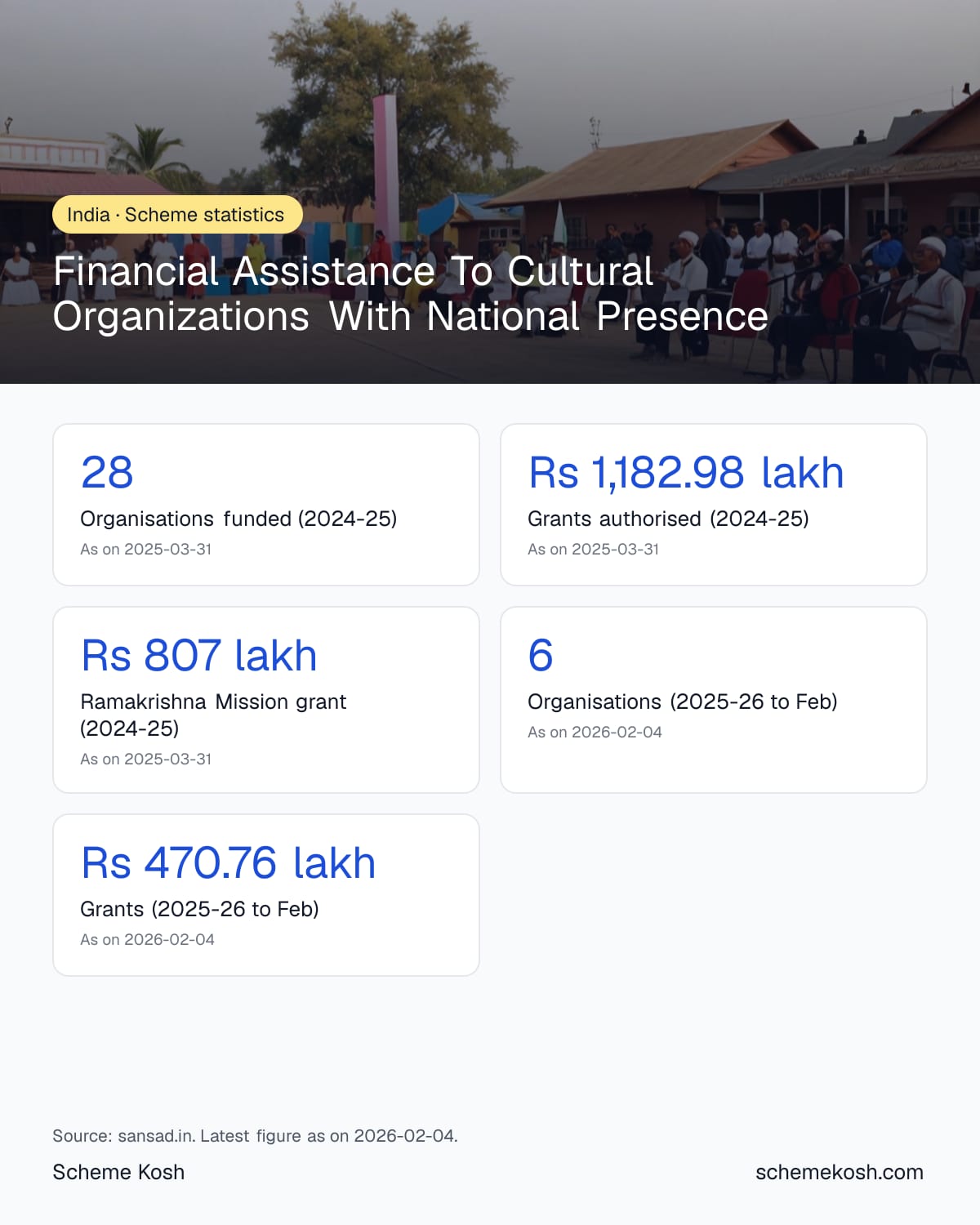 India · Scheme statistics

Financial Assistance To Cultural Organizations With National Presence

28

Organisations funded (2024-25)

As on 2025-03-31

Rs 1,182.98 lakh

Grants authorised (2024-25)

As on 2025-03-31

Rs 807 lakh

Ramakrishna Mission grant (2024-25)

As on 2025-03-31

6

Organisations (2025-26 to Feb)

As on 2026-02-04

Rs 470.76 lakh

Grants (2025-26 to Feb)

As on 2026-02-04

Source: sansad.in. Latest figure as on 2026-02-04.

Scheme Kosh

schemekosh.com