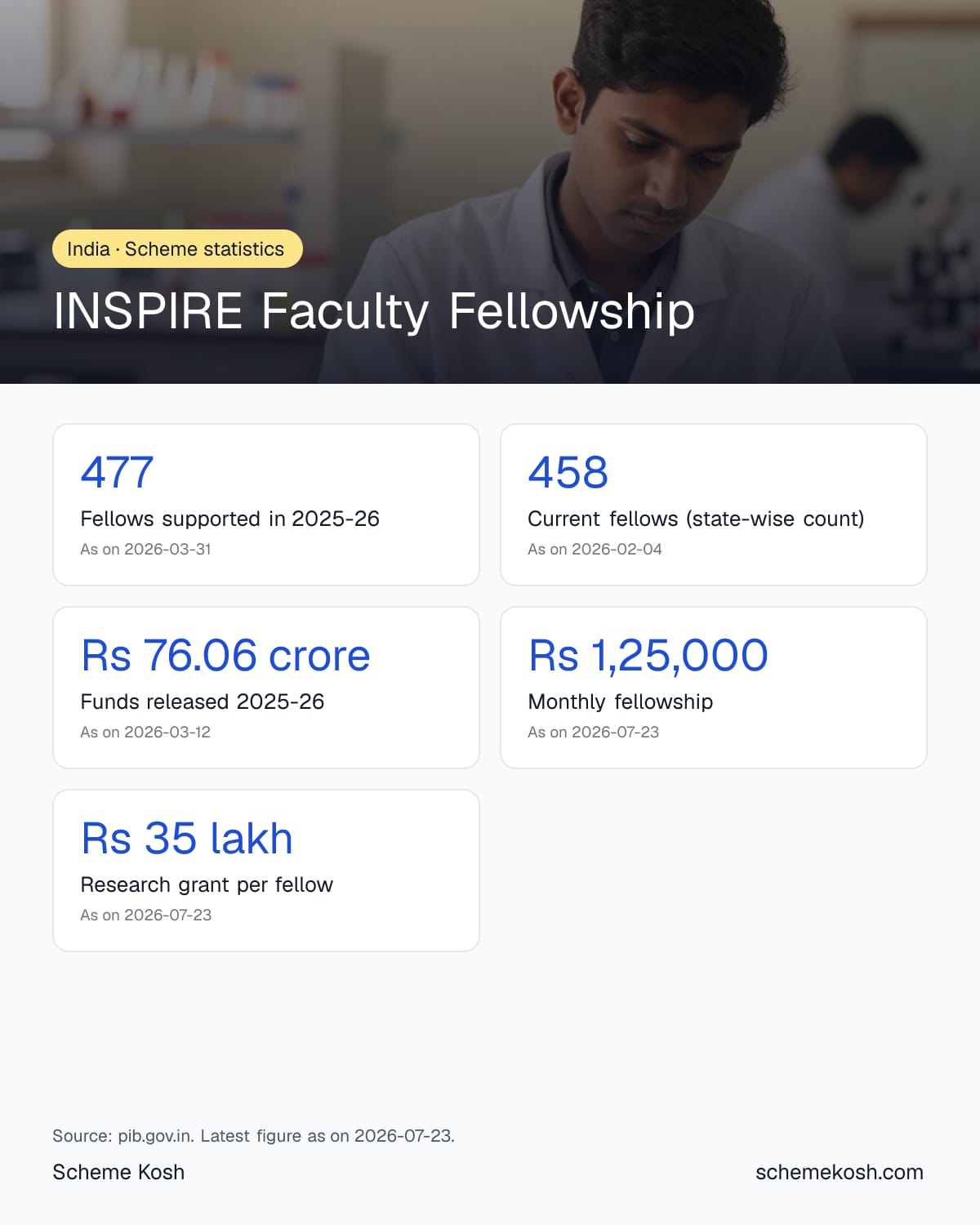 India · Scheme statistics

INSPIRE Faculty Fellowship

477

Fellows supported in 2025-26

As on 2026-03-31

458

Current fellows (state-wise count)

As on 2026-02-04

Rs 76.06 crore

Funds released 2025-26

As on 2026-03-12

Rs 1,25,000

Monthly fellowship

As on 2026-07-23

Rs 35 lakh

Research grant per fellow

As on 2026-07-23

Source: pib.gov.in. Latest figure as on 2026-07-23.

Scheme Kosh

schemekosh.com