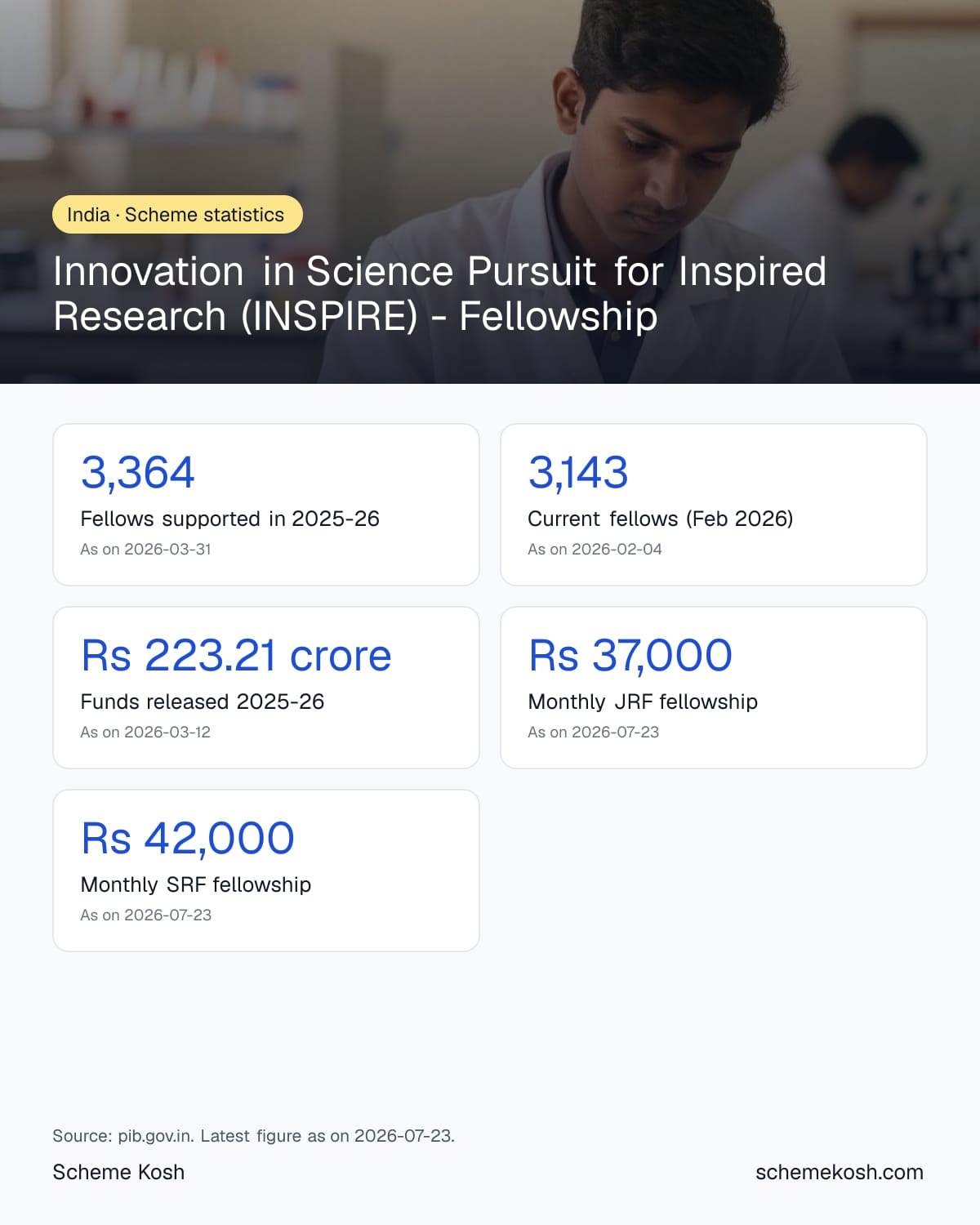 India · Scheme statistics

Innovation in Science Pursuit for Inspired Research (INSPIRE) - Fellowship

3,364
Fellows supported in 2025-26
As on 2026-03-31

3,143
Current fellows (Feb 2026)
As on 2026-02-04

Rs 223.21 crore
Funds released 2025-26
As on 2026-03-12

Rs 37,000
Monthly JRF fellowship
As on 2026-07-23

Rs 42,000
Monthly SRF fellowship
As on 2026-07-23

Source: pib.gov.in. Latest figure as on 2026-07-23.

Scheme Kosh

schemekosh.com