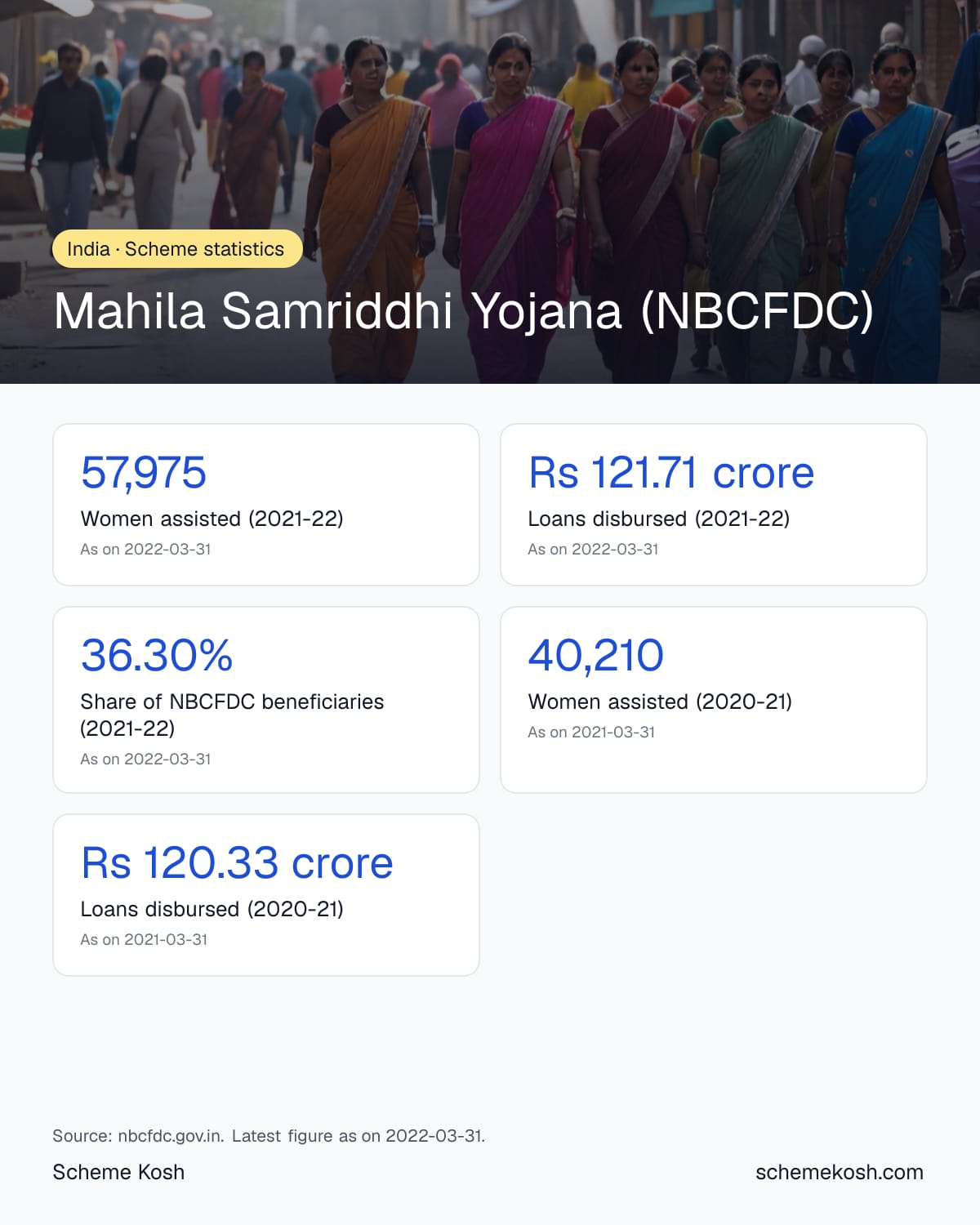 India · Scheme statistics

Mahila Samriddhi Yojana (NBCFDC)

57,975

Women assisted (2021-22)

As on 2022-03-31

Rs 121.71 crore

Loans disbursed (2021-22)

As on 2022-03-31

36.30%

Share of NBCFDC beneficiaries (2021-22)

As on 2022-03-31

40,210

Women assisted (2020-21)

As on 2021-03-31

Rs 120.33 crore

Loans disbursed (2020-21)

As on 2021-03-31

Source: nbcfdc.gov.in. Latest figure as on 2022-03-31.

Scheme Kosh

schemekosh.com