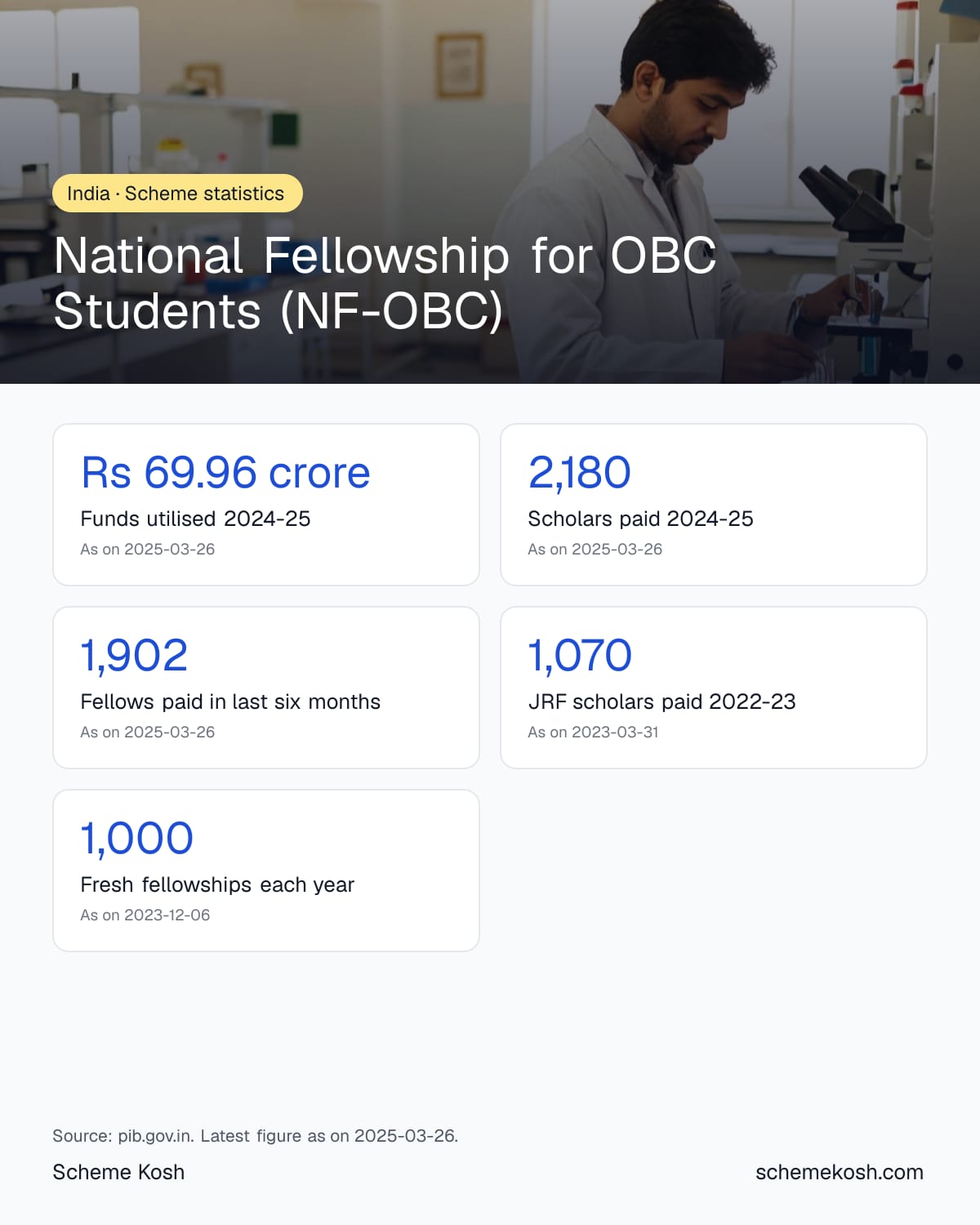 India · Scheme statistics

National Fellowship for OBC Students (NF-OBC)

Rs 69.96 crore
Funds utilised 2024-25
As on 2025-03-26

2,180
Scholars paid 2024-25
As on 2025-03-26

1,902
Fellows paid in last six months
As on 2025-03-26

1,070
JRF scholars paid 2022-23
As on 2023-03-31

1,000
Fresh fellowships each year
As on 2023-12-06

Source: pib.gov.in. Latest figure as on 2025-03-26.

Scheme Kosh

schemekosh.com