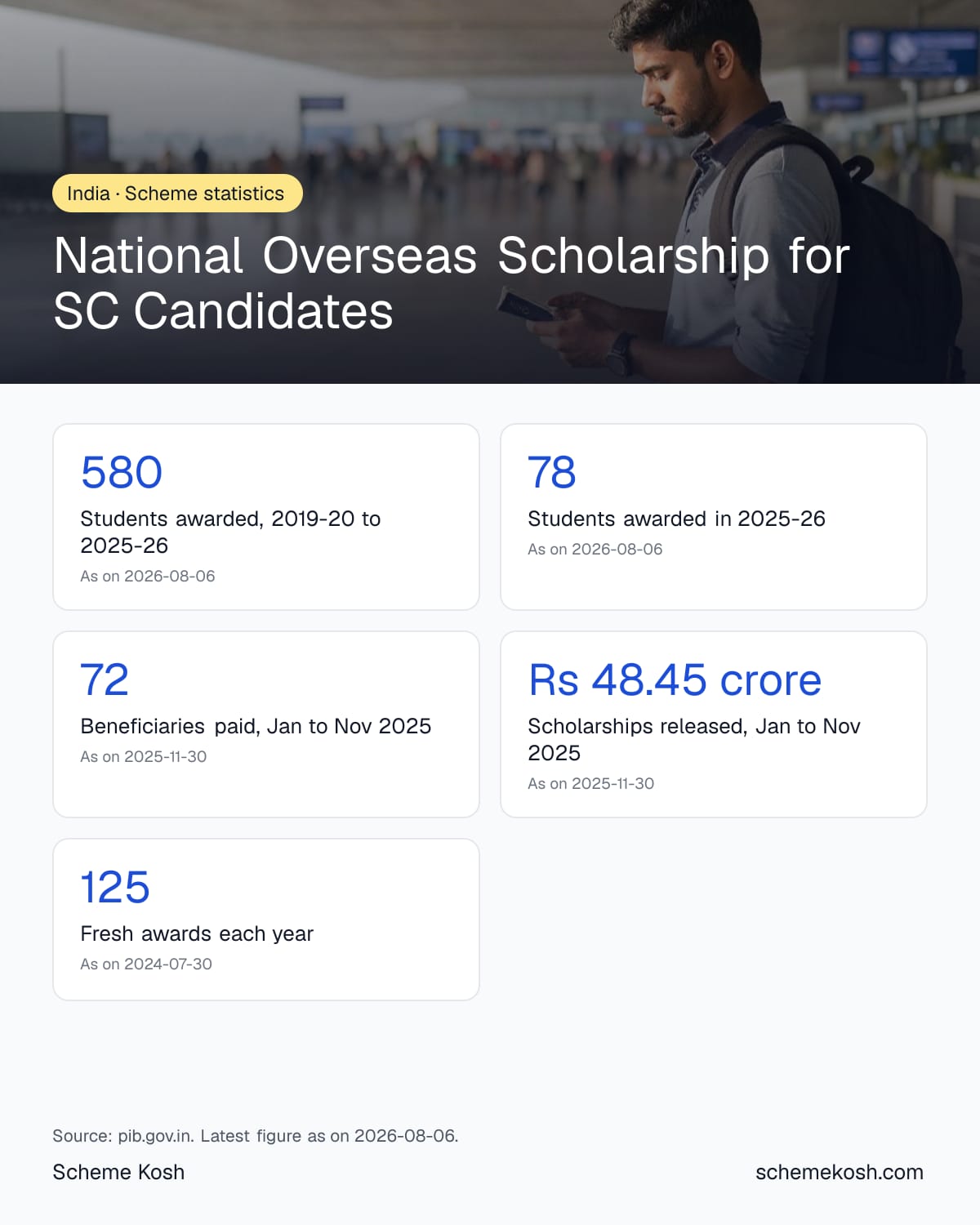 India · Scheme statistics

National Overseas Scholarship for SC Candidates

580

Students awarded, 2019-20 to 2025-26

As on 2026-08-06

78

Students awarded in 2025-26

As on 2026-08-06

72

Beneficiaries paid, Jan to Nov 2025

As on 2025-11-30

Rs 48.45 crore

Scholarships released, Jan to Nov 2025

As on 2025-11-30

125

Fresh awards each year

As on 2024-07-30

Source: pib.gov.in. Latest figure as on 2026-08-06.

Scheme Kosh

schemekosh.com