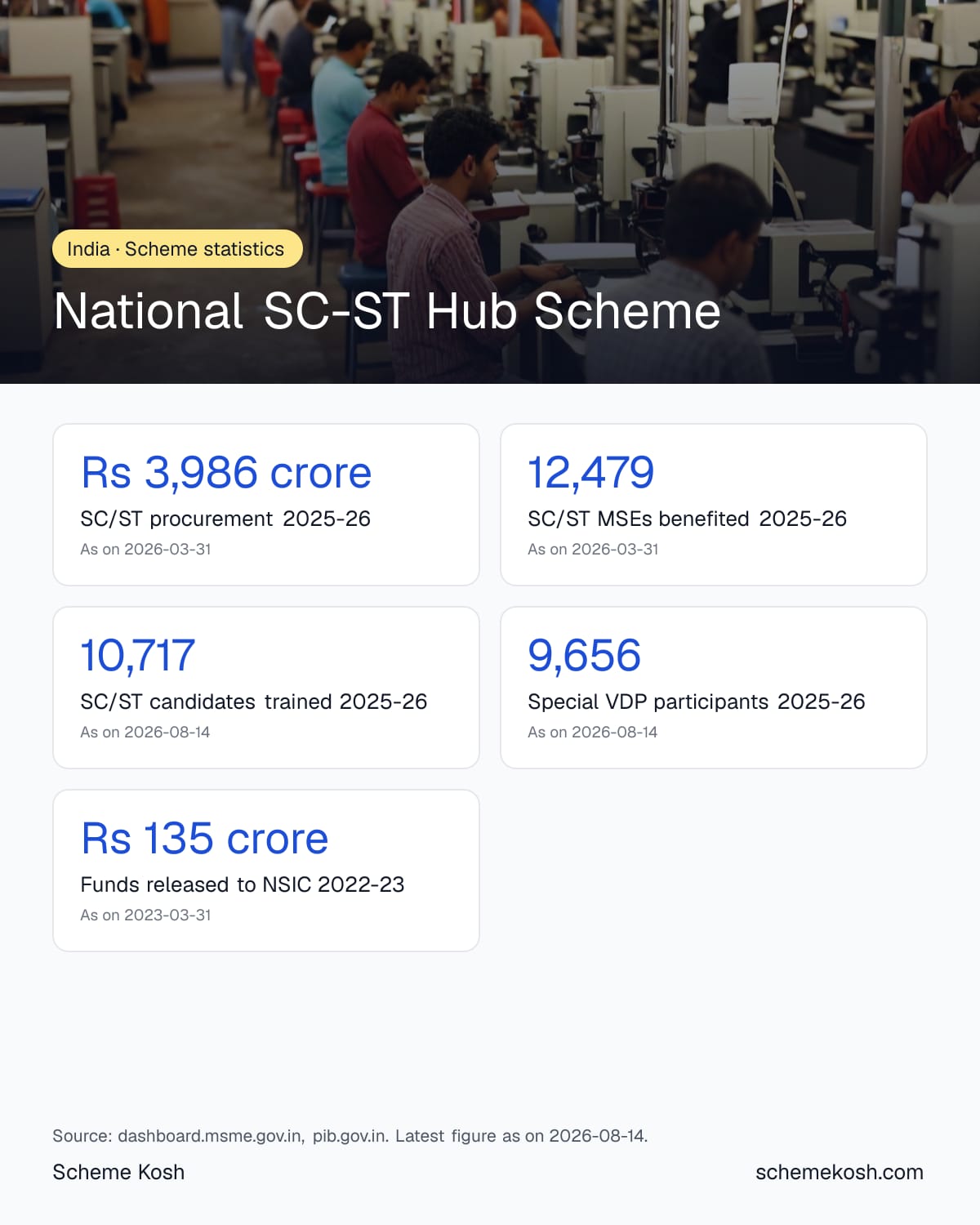 India · Scheme statistics

National SC-ST Hub Scheme

Rs 3,986 crore

SC/ST procurement 2025-26

As on 2026-03-31

12,479

SC/ST MSEs benefited 2025-26

As on 2026-03-31

10,717

SC/ST candidates trained 2025-26

As on 2026-08-14

9,656

Special VDP participants 2025-26

As on 2026-08-14

Rs 135 crore

Funds released to NSIC 2022-23

As on 2023-03-31

Source: dashboard.msme.gov.in, pib.gov.in. Latest figure as on 2026-08-14.

Scheme Kosh

schemekosh.com