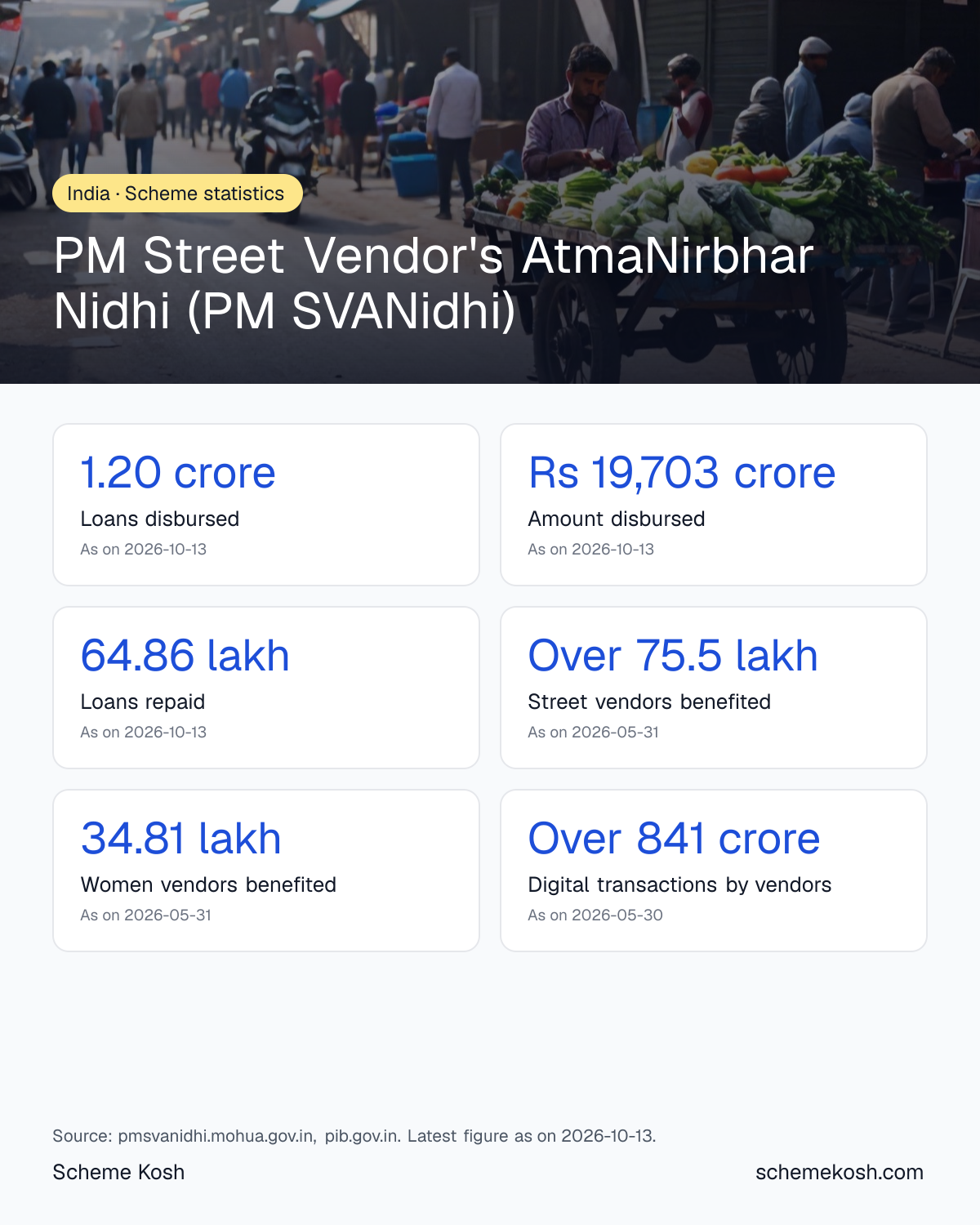 India · Scheme statistics

PM Street Vendor's AtmaNirbhar Nidhi (PM SVANidhi)

1.20 crore
Loans disbursed
As on 2026-10-13

Rs 19,703 crore
Amount disbursed
As on 2026-10-13

64.86 lakh
Loans repaid
As on 2026-10-13

Over 75.5 lakh
Street vendors benefited
As on 2026-05-31

34.81 lakh
Women vendors benefited
As on 2026-05-31

Over 841 crore
Digital transactions by vendors
As on 2026-05-30

Source: pmsvanidhi.mohua.gov.in, pib.gov.in. Latest figure as on 2026-10-13.

Scheme Kosh

schemekosh.com