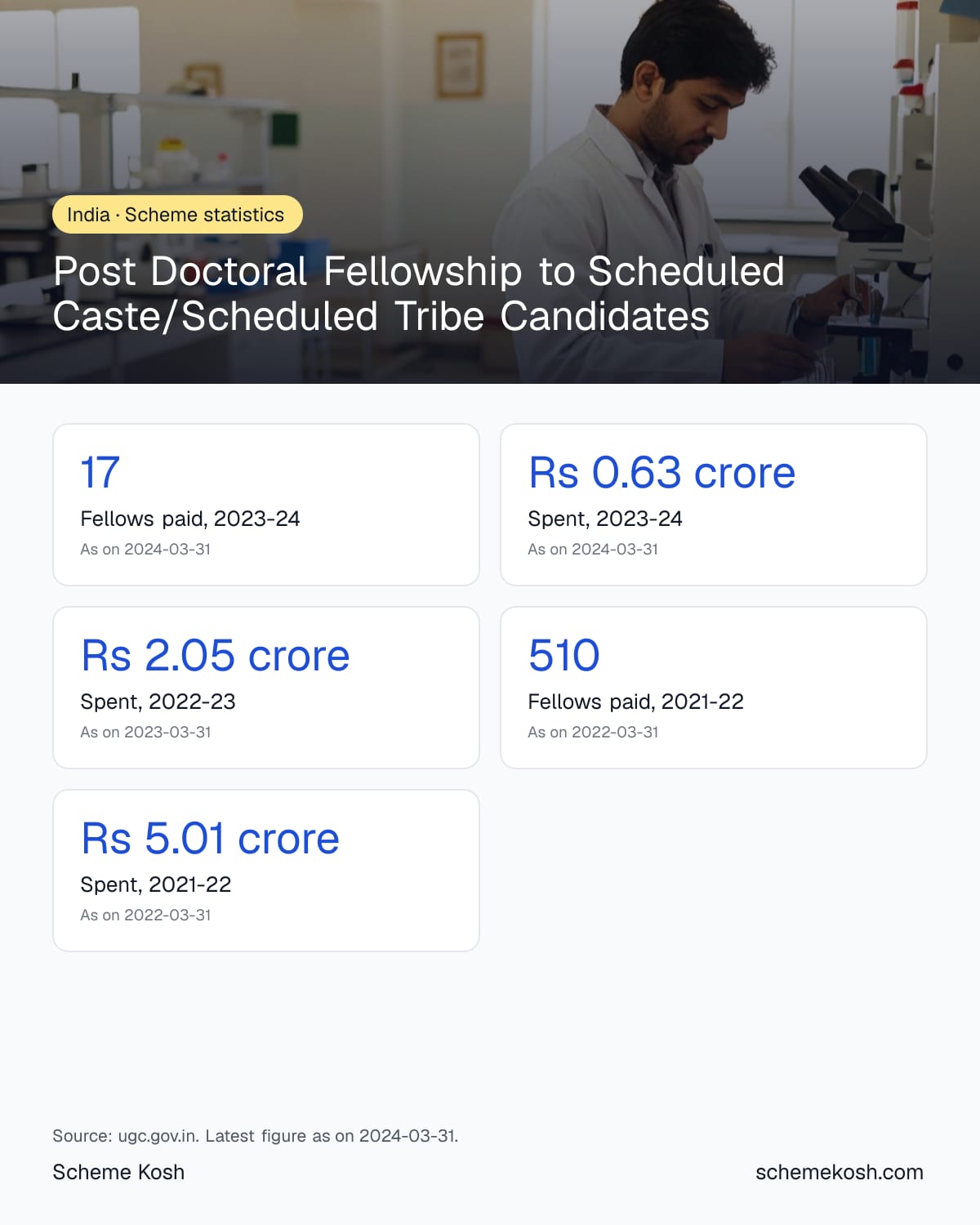 India · Scheme statistics

Post Doctoral Fellowship to Scheduled Caste/Scheduled Tribe Candidates

17

Fellows paid, 2023-24

As on 2024-03-31

Rs 0.63 crore

Spent, 2023-24

As on 2024-03-31

Rs 2.05 crore

Spent, 2022-23

As on 2023-03-31

510

Fellows paid, 2021-22

As on 2022-03-31

Rs 5.01 crore

Spent, 2021-22

As on 2022-03-31

Source: ugc.gov.in. Latest figure as on 2024-03-31.

Scheme Kosh

schemekosh.com