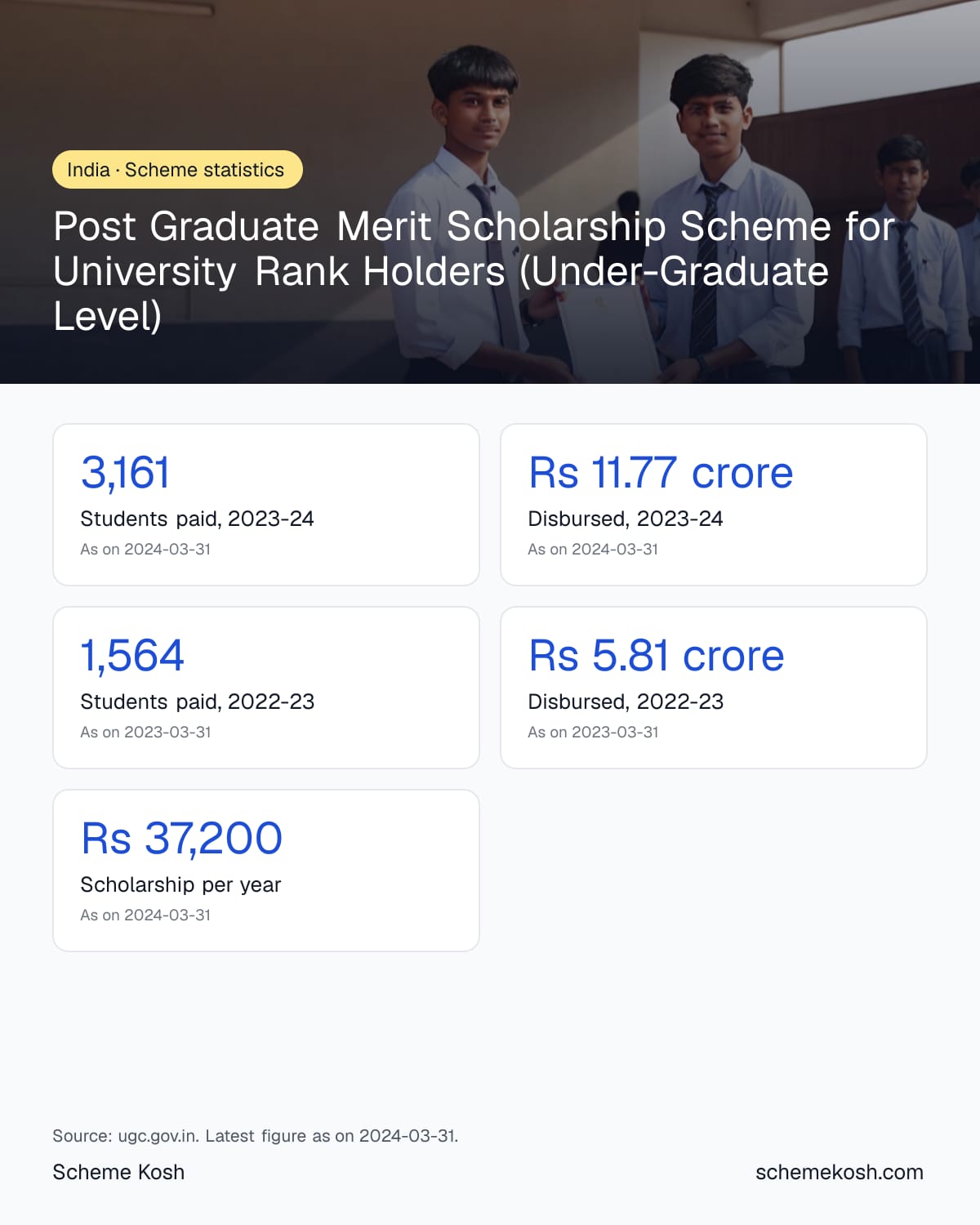 India · Scheme statistics

Post Graduate Merit Scholarship Scheme for University Rank Holders (Under-Graduate Level)

3,161
Students paid, 2023-24
As on 2024-03-31

Rs 11.77 crore
Disbursed, 2023-24
As on 2024-03-31

1,564
Students paid, 2022-23
As on 2023-03-31

Rs 5.81 crore
Disbursed, 2022-23
As on 2023-03-31

Rs 37,200
Scholarship per year
As on 2024-03-31

Source: ugc.gov.in. Latest figure as on 2024-03-31.

Scheme Kosh

schemekosh.com