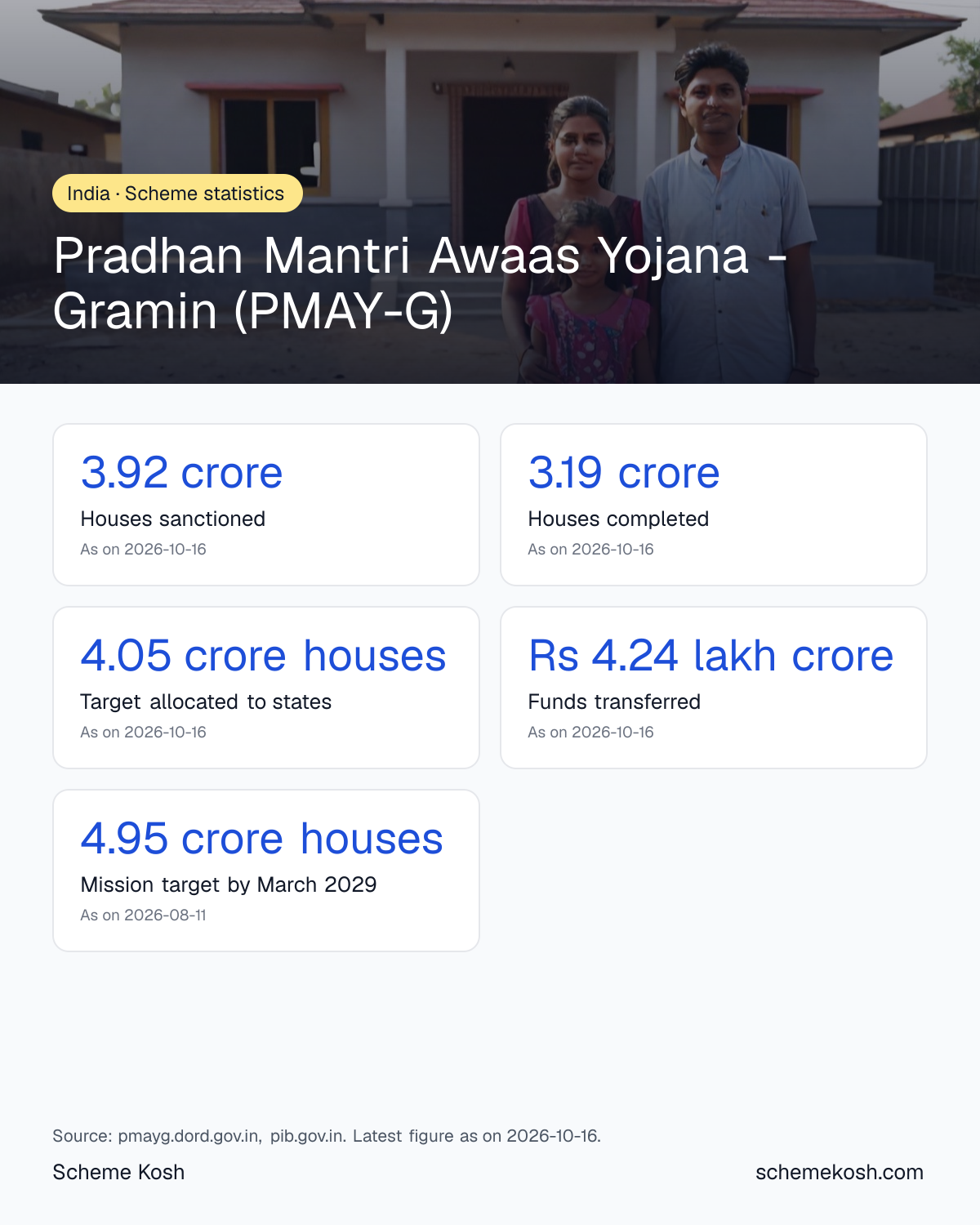 India · Scheme statistics

Pradhan Mantri Awaas Yojana - Gramin (PMAY-G)

3.92 crore
Houses sanctioned
As on 2026-10-16

3.19 crore
Houses completed
As on 2026-10-16

4.05 crore houses
Target allocated to states
As on 2026-10-16

Rs 4.24 lakh crore
Funds transferred
As on 2026-10-16

4.95 crore houses
Mission target by March 2029
As on 2026-08-11

Source: pmayg.dord.gov.in, pib.gov.in. Latest figure as on 2026-10-16.

Scheme Kosh

schemekosh.com