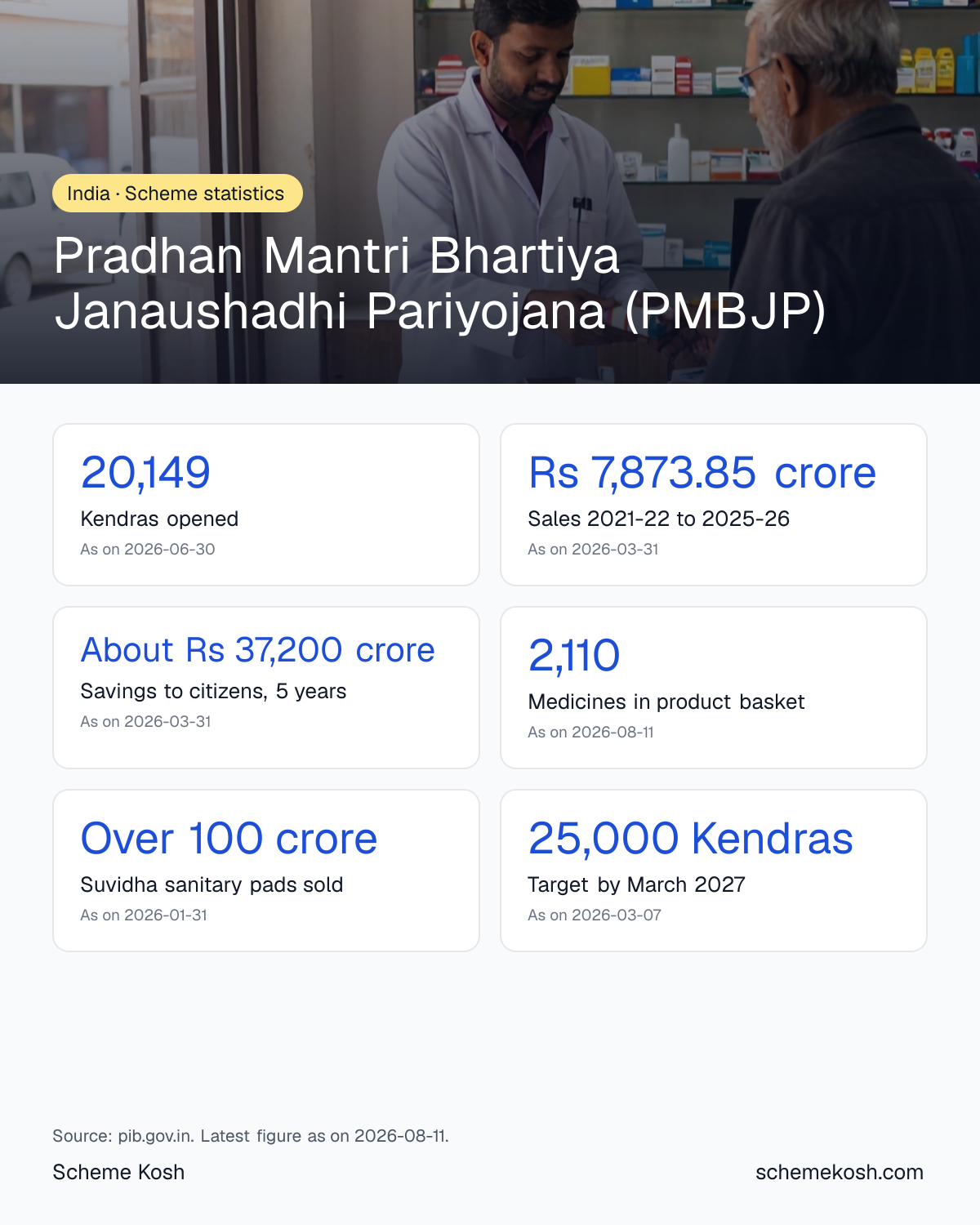 India · Scheme statistics

Pradhan Mantri Bhartiya Janaushadhi Pariyojana (PMBJP)

20,149
Kendras opened
As on 2026-06-30

Rs 7,873.85 crore
Sales 2021-22 to 2025-26
As on 2026-03-31

About Rs 37,200 crore
Savings to citizens, 5 years
As on 2026-03-31

2,110
Medicines in product basket
As on 2026-08-11

Over 100 crore
Suvidha sanitary pads sold
As on 2026-01-31

25,000 Kendras
Target by March 2027
As on 2026-03-07

Source: pib.gov.in. Latest figure as on 2026-08-11.

Scheme Kosh

schemekosh.com