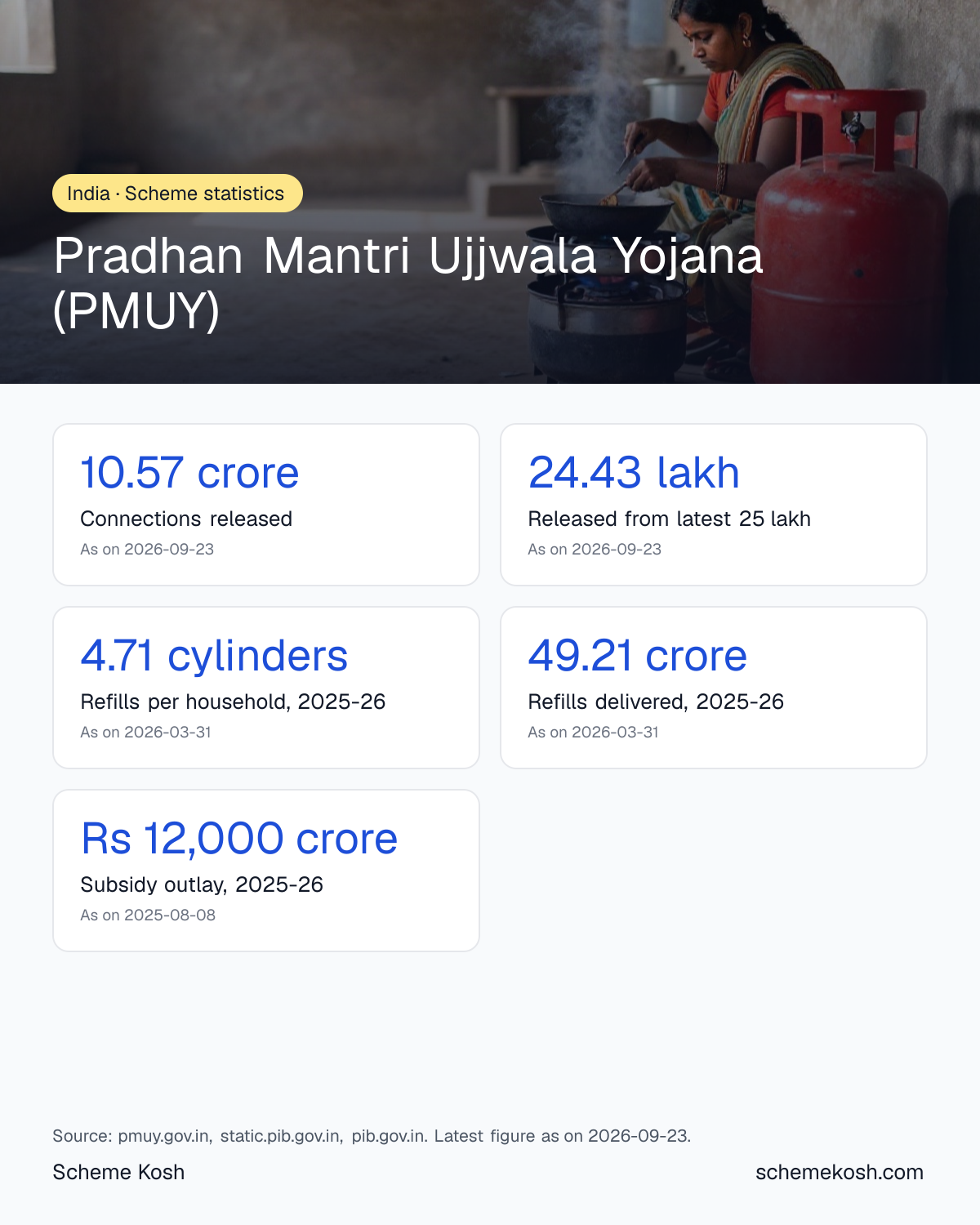 India · Scheme statistics

Pradhan Mantri Ujjwala Yojana (PMUY)

10.57 crore
Connections released
As on 2026-09-23

24.43 lakh
Released from latest 25 lakh
As on 2026-09-23

4.71 cylinders
Refills per household, 2025-26
As on 2026-03-31

49.21 crore
Refills delivered, 2025-26
As on 2026-03-31

Rs 12,000 crore
Subsidy outlay, 2025-26
As on 2025-08-08

Source: pmuy.gov.in, static.pib.gov.in, pib.gov.in. Latest figure as on 2026-09-23.

Scheme Kosh

schemekosh.com