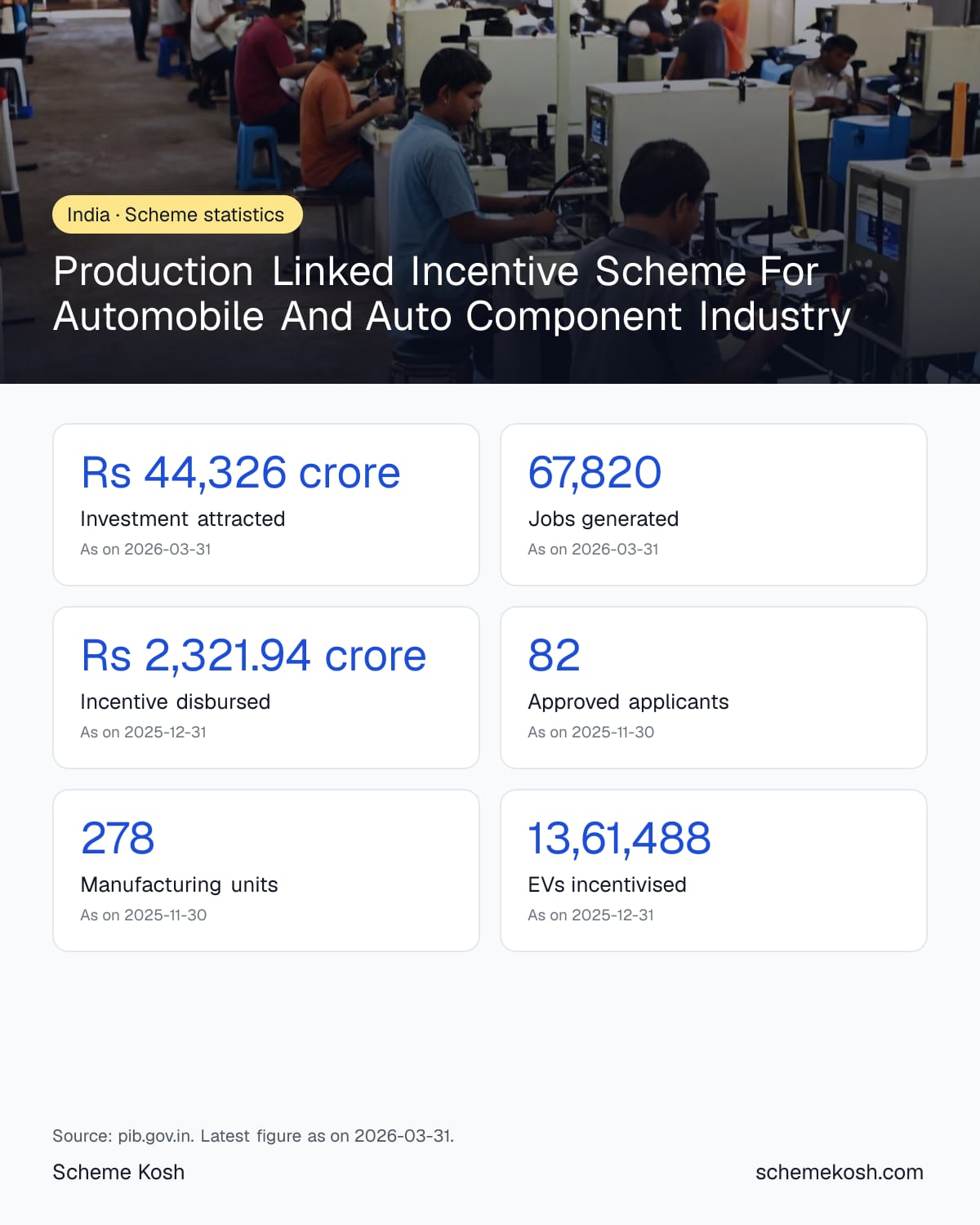 India · Scheme statistics

Production Linked Incentive Scheme For Automobile And Auto Component Industry

Rs 44,326 crore
Investment attracted
As on 2026-03-31

67,820
Jobs generated
As on 2026-03-31

Rs 2,321.94 crore
Incentive disbursed
As on 2025-12-31

82
Approved applicants
As on 2025-11-30

278
Manufacturing units
As on 2025-11-30

13,61,488
EVs incentivised
As on 2025-12-31

Source: pib.gov.in. Latest figure as on 2026-03-31.

Scheme Kosh

schemekosh.com