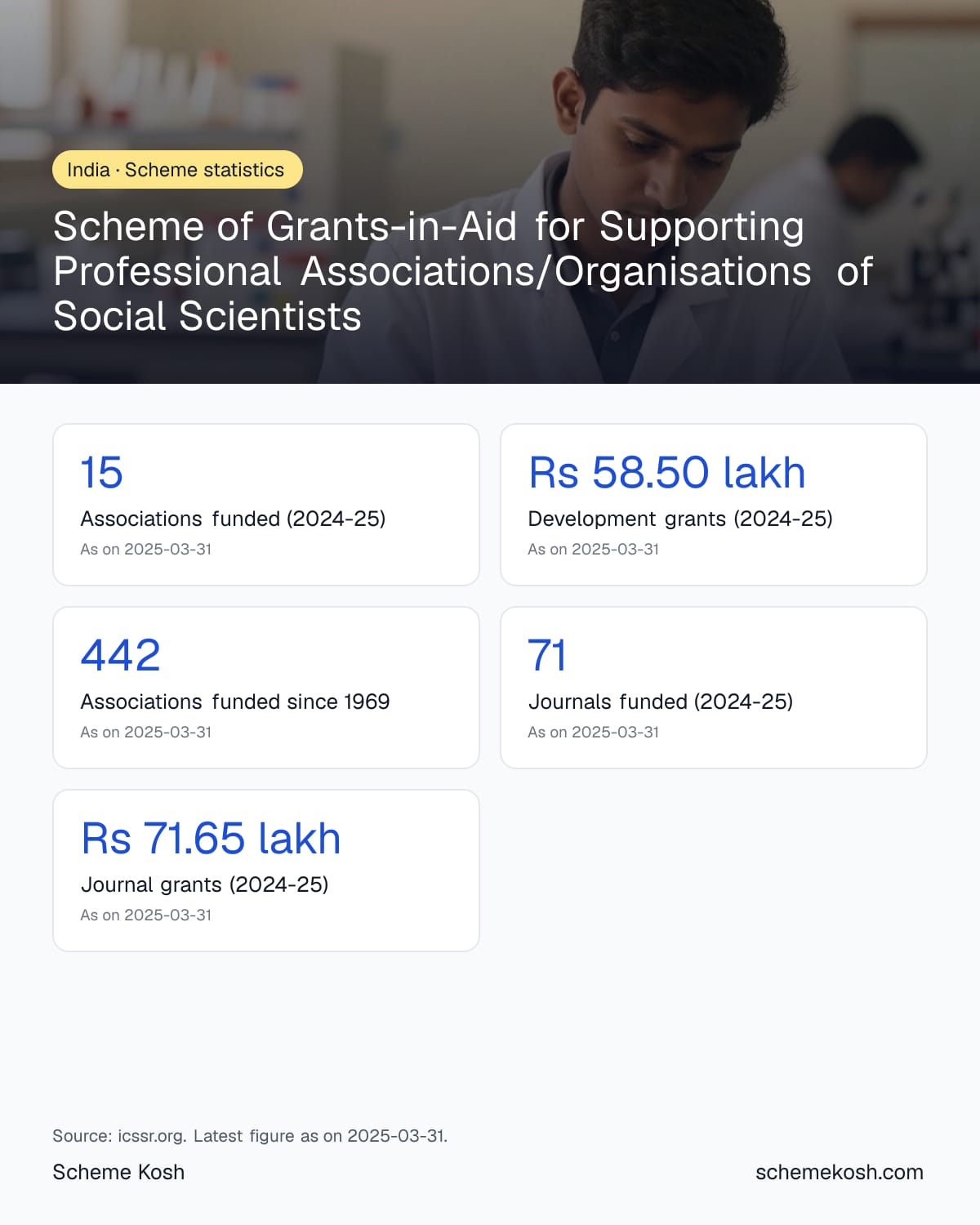 India · Scheme statistics

Scheme of Grants-in-Aid for Supporting Professional Associations/Organisations of Social Scientists

15

Associations funded (2024-25)

As on 2025-03-31

Rs 58.50 lakh

Development grants (2024-25)

As on 2025-03-31

442

Associations funded since 1969

As on 2025-03-31

71

Journals funded (2024-25)

As on 2025-03-31

Rs 71.65 lakh

Journal grants (2024-25)

As on 2025-03-31

Source: icssr.org. Latest figure as on 2025-03-31.

Scheme Kosh

schemekosh.com