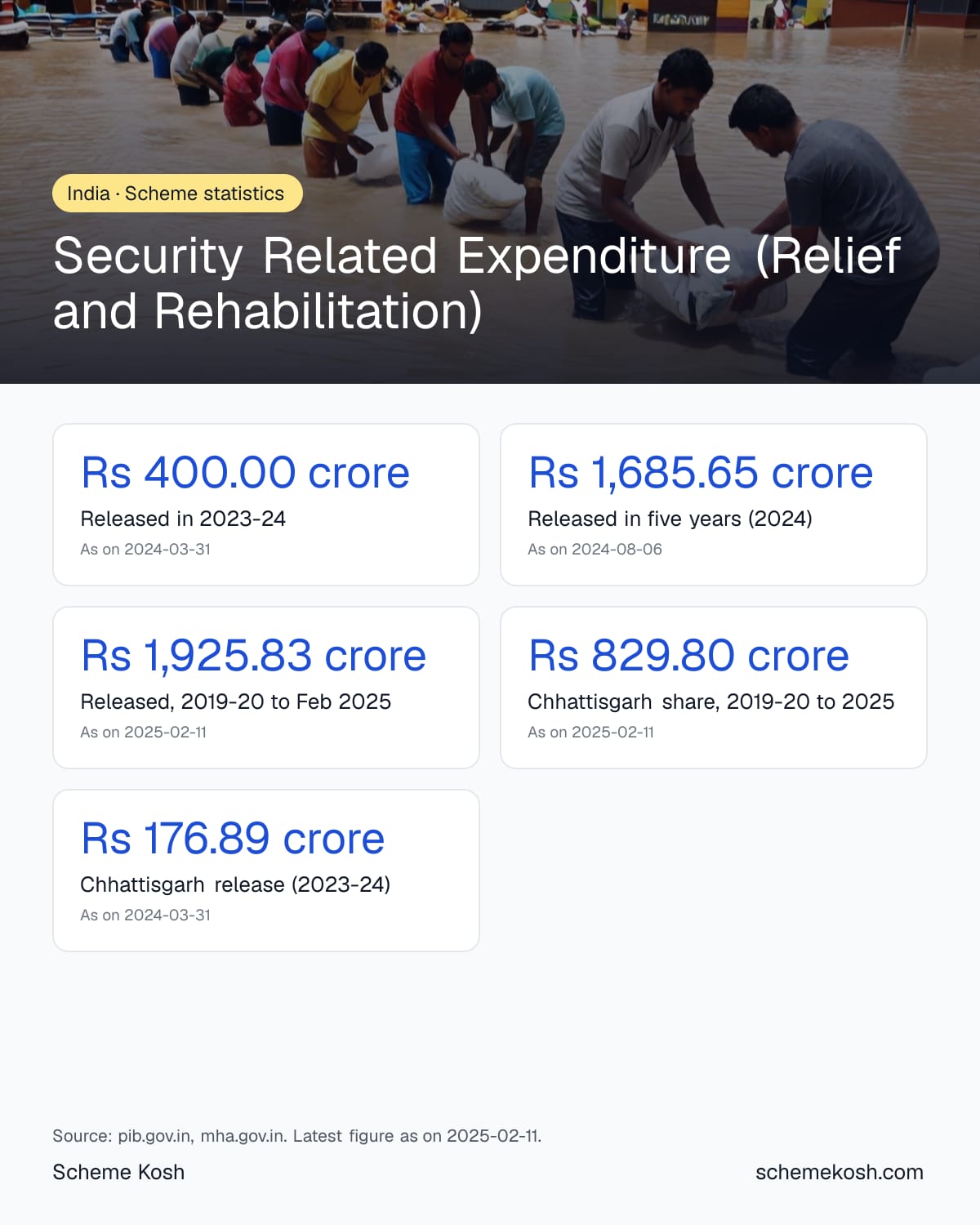 India · Scheme statistics

Security Related Expenditure (Relief and Rehabilitation)

Rs 400.00 crore
Released in 2023-24
As on 2024-03-31

Rs 1,685.65 crore
Released in five years (2024)
As on 2024-08-06

Rs 1,925.83 crore
Released, 2019-20 to Feb 2025
As on 2025-02-11

Rs 829.80 crore
Chhattisgarh share, 2019-20 to 2025
As on 2025-02-11

Rs 176.89 crore
Chhattisgarh release (2023-24)
As on 2024-03-31

Source: pib.gov.in, mha.gov.in. Latest figure as on 2025-02-11.

Scheme Kosh

schemekosh.com