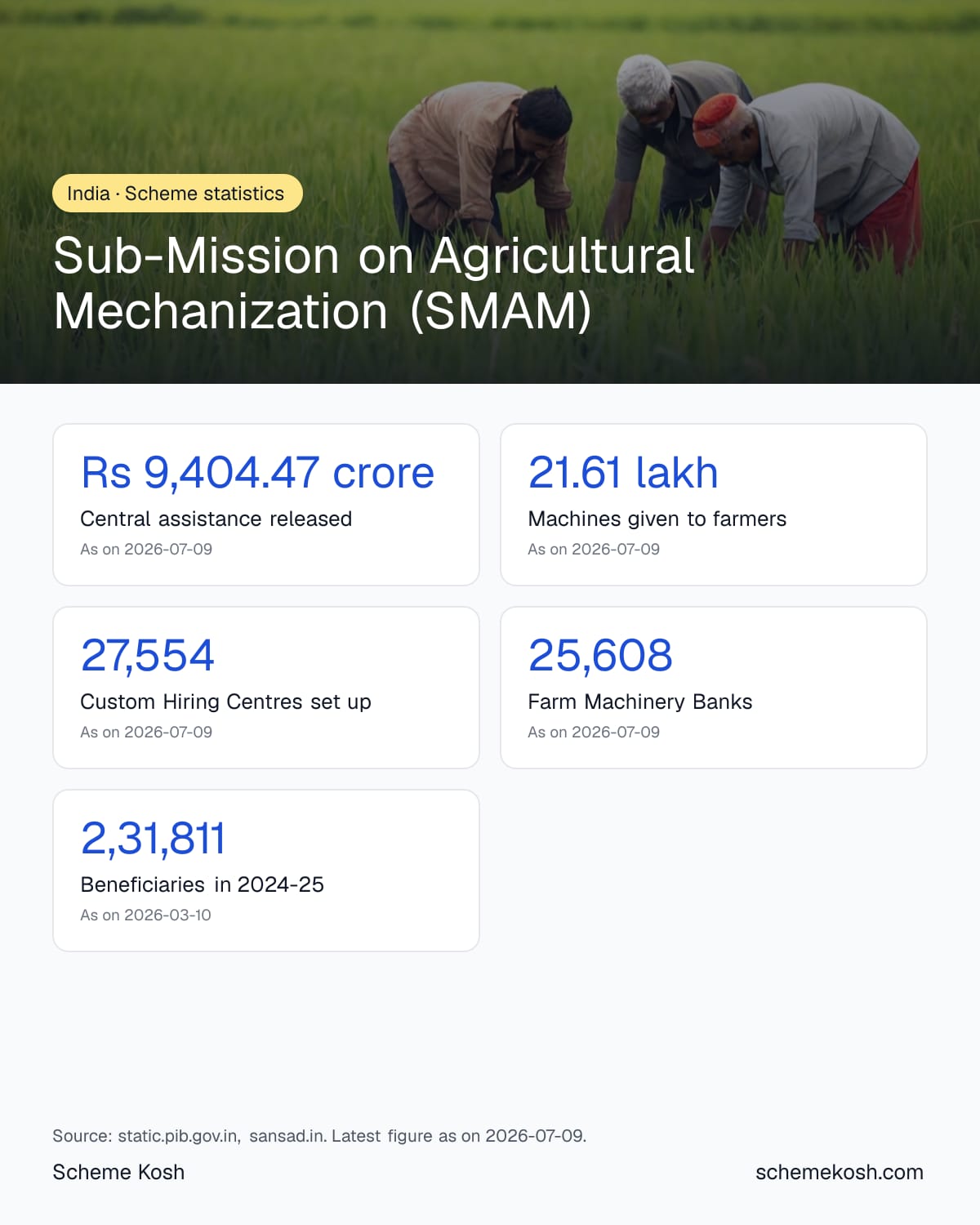 India · Scheme statistics

Sub-Mission on Agricultural Mechanization (SMAM)

Rs 9,404.47 crore
Central assistance released
As on 2026-07-09

21.61 lakh
Machines given to farmers
As on 2026-07-09

27,554
Custom Hiring Centres set up
As on 2026-07-09

25,608
Farm Machinery Banks
As on 2026-07-09

2,31,811
Beneficiaries in 2024-25
As on 2026-03-10

Source: static.pib.gov.in, sansad.in. Latest figure as on 2026-07-09.

Scheme Kosh

schemekosh.com