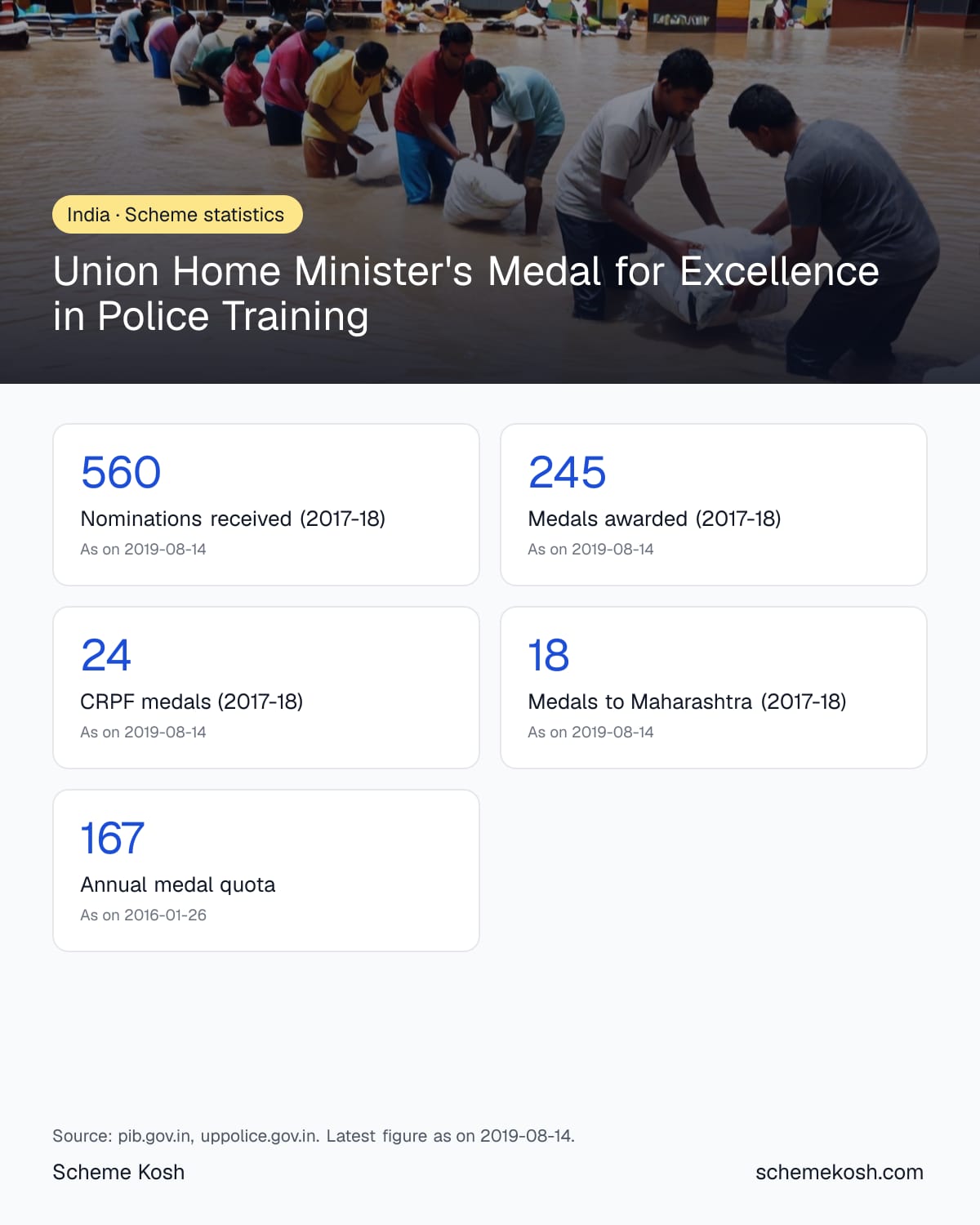 India · Scheme statistics

Union Home Minister's Medal for Excellence in Police Training

560
Nominations received (2017-18)
As on 2019-08-14

245
Medals awarded (2017-18)
As on 2019-08-14

24
CRPF medals (2017-18)
As on 2019-08-14

18
Medals to Maharashtra (2017-18)
As on 2019-08-14

167
Annual medal quota
As on 2016-01-26

Source: pib.gov.in, uppolice.gov.in. Latest figure as on 2019-08-14.

Scheme Kosh

schemekosh.com